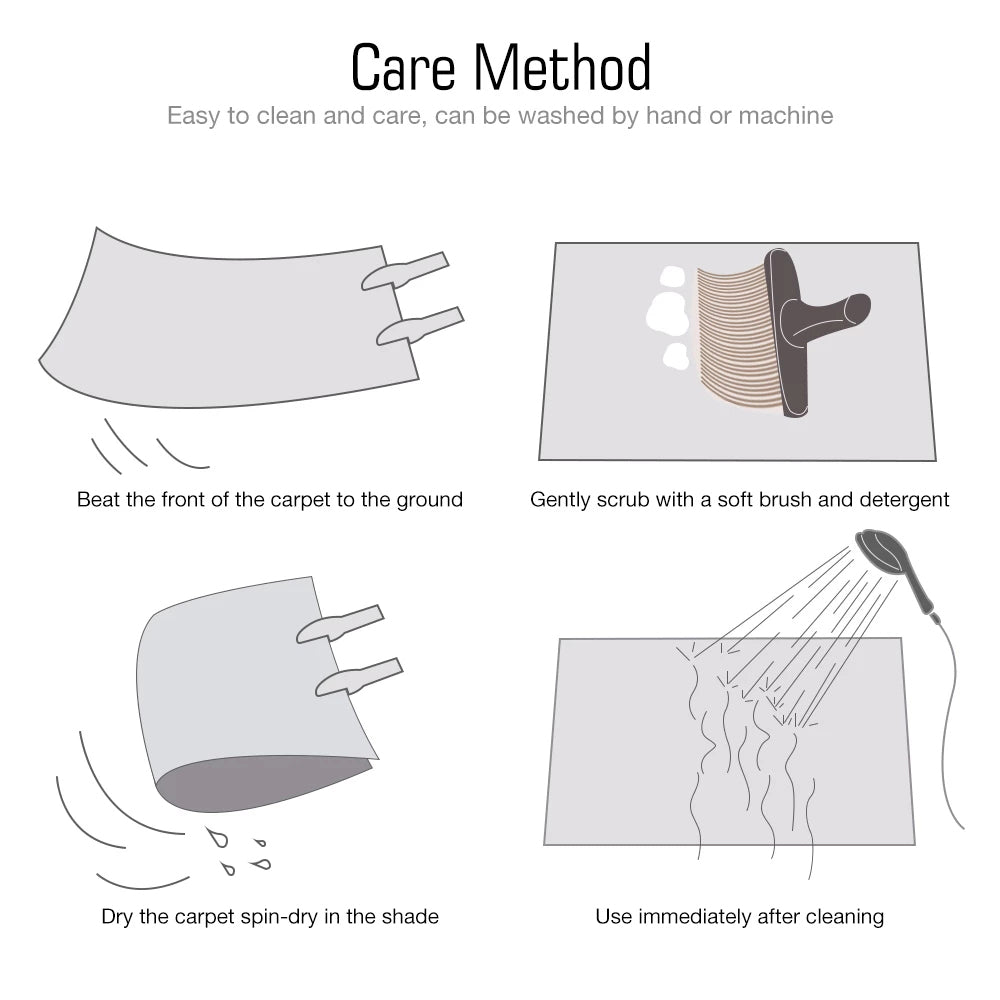 Care Method

Easy to clean and care, can be washed by hand or machine

Beat the front of the carpet to the ground

Gently scrub with a soft brush and detergent

Dry the carpet spin-dry in the shade

Use immediately after cleaning