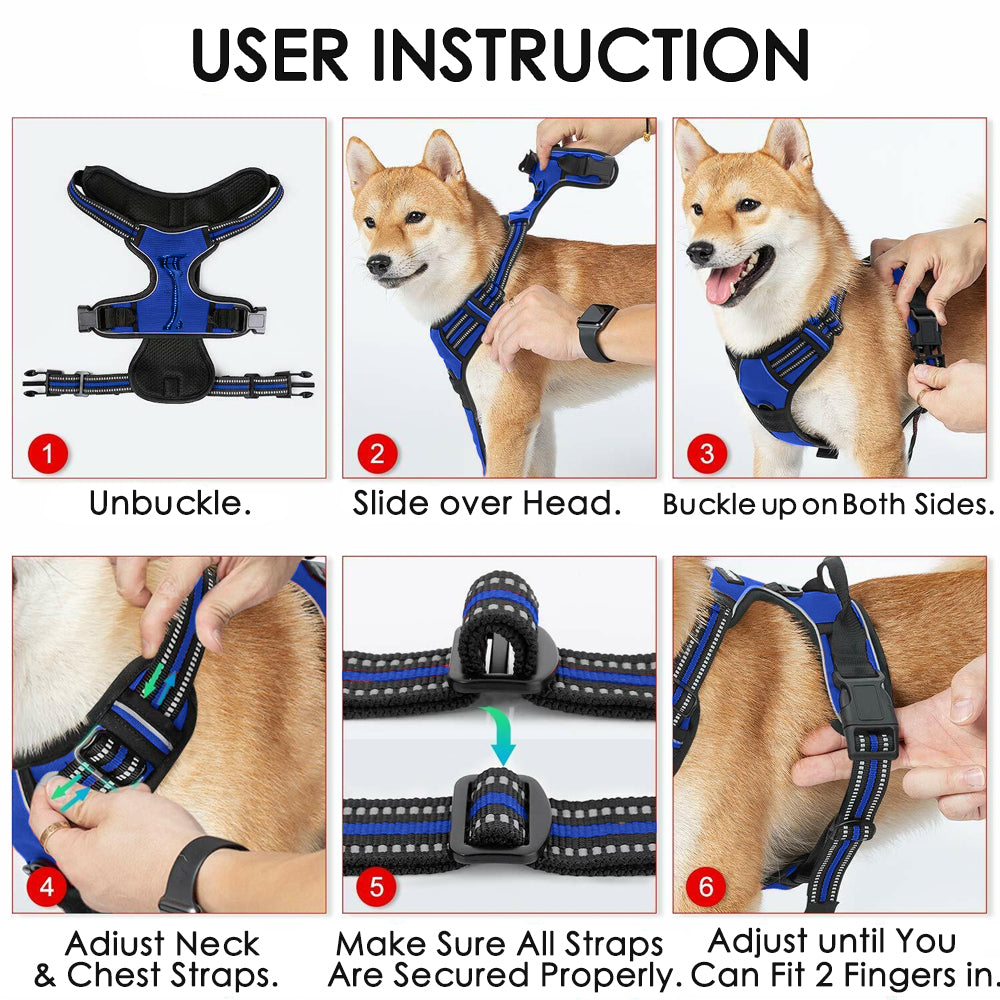 USER INSTRUCTION

1
Unbuckle.

2
Slide over Head.

3
Buckle up on Both Sides.

4
Adiust Neck & Chest Straps.

5
Make Sure All Straps Are Secured Properly.

6
Adjust until You Can Fit 2 Fingers in.