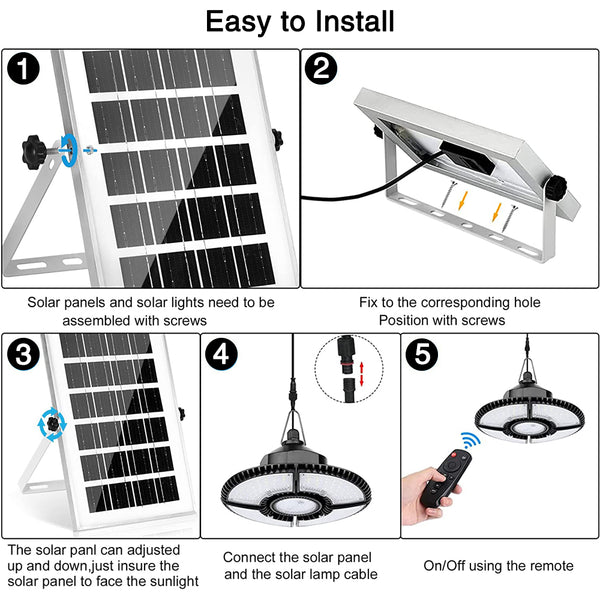 Easy to Install

1

2

Solar panels and solar lights need to be assembled with screws

Fix to the corresponding hole
Position with screws

3

4

5

The solar panl can adjusted up and down,just insure the solar panel to face the sunlight

Connect the solar panel and the solar lamp cable

On/Off using the remote