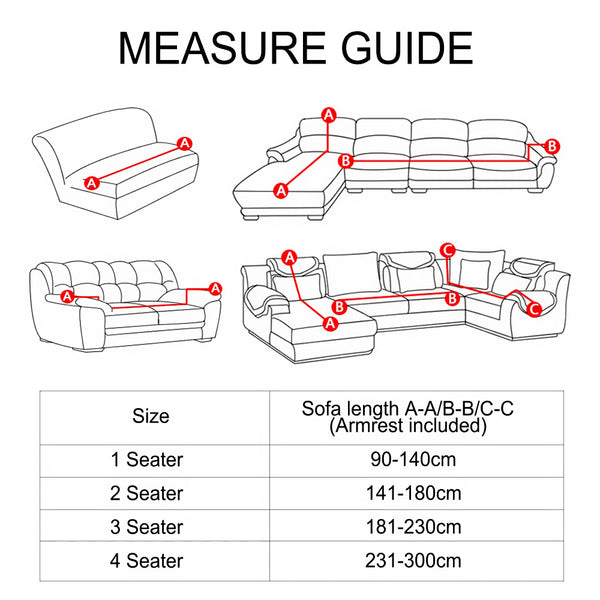 MEASURE GUIDE

A
A

A
A
B
B

A
A

A
A
B
B
C
C

| Size | Sofa length A-A/B-B/C-C (Armrest included) |
|---|---|
| 1 Seater | 90-140cm |
| 2 Seater | 141-180cm |
| 3 Seater | 181-230cm |
| 4 Seater | 231-300cm |