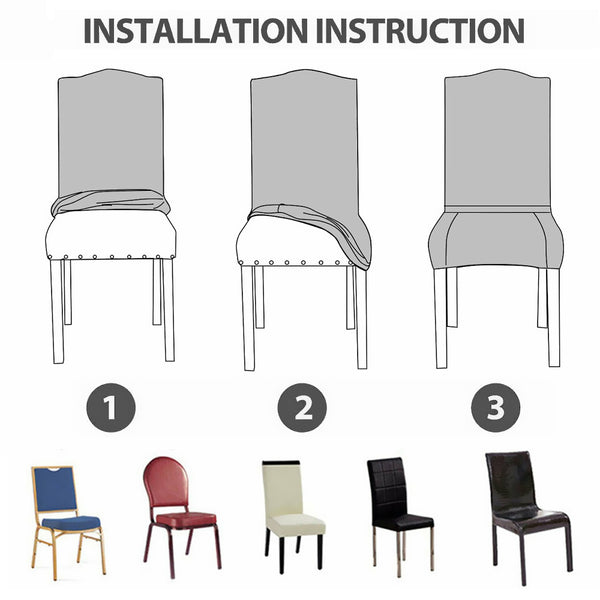 INSTALLATION INSTRUCTION

1

2

3