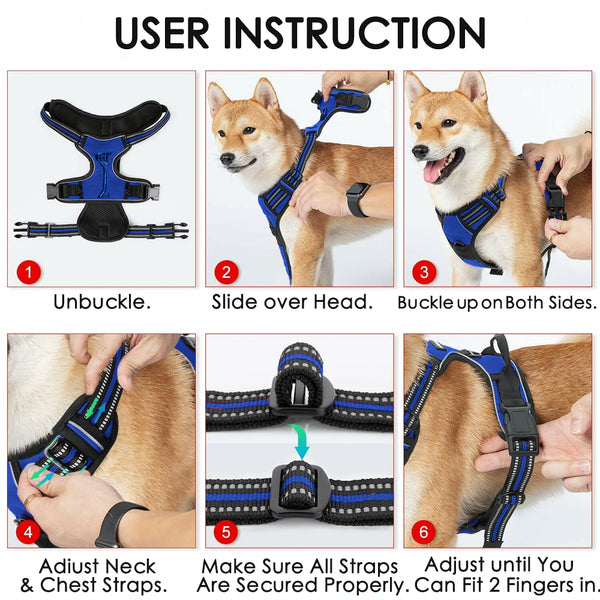 USER INSTRUCTION

1
Unbuckle.

2
Slide over Head.

3
Buckle up on Both Sides.

4
Adiust Neck & Chest Straps.

5
Make Sure All Straps Are Secured Properly.

6
Adjust until You Can Fit 2 Fingers in.